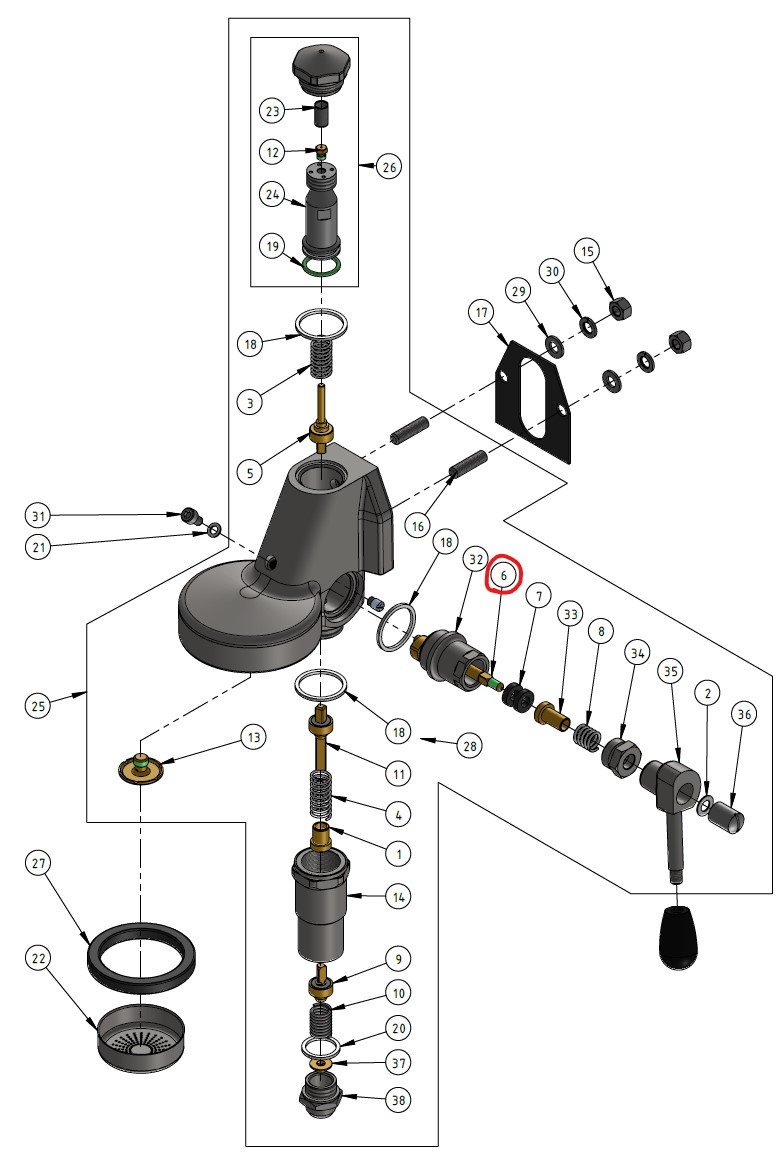 23
12
26
24
19
15
30
29
17
18
3
5
16
31
21
18
32
6
7
33
8
34
35
2
36
25
18
28
13
11
4
1
14
27
22
9
10
20
37
38