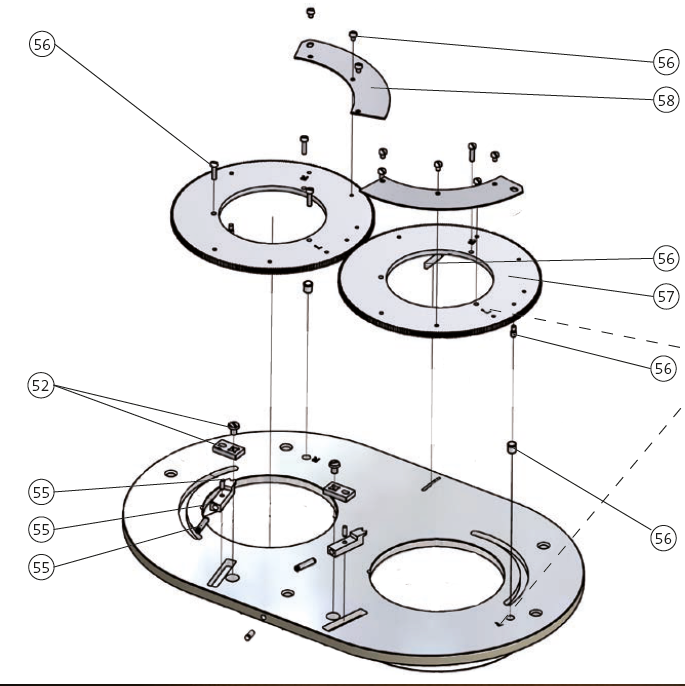 56
56
58
56
57
56
52
55
55
55
56