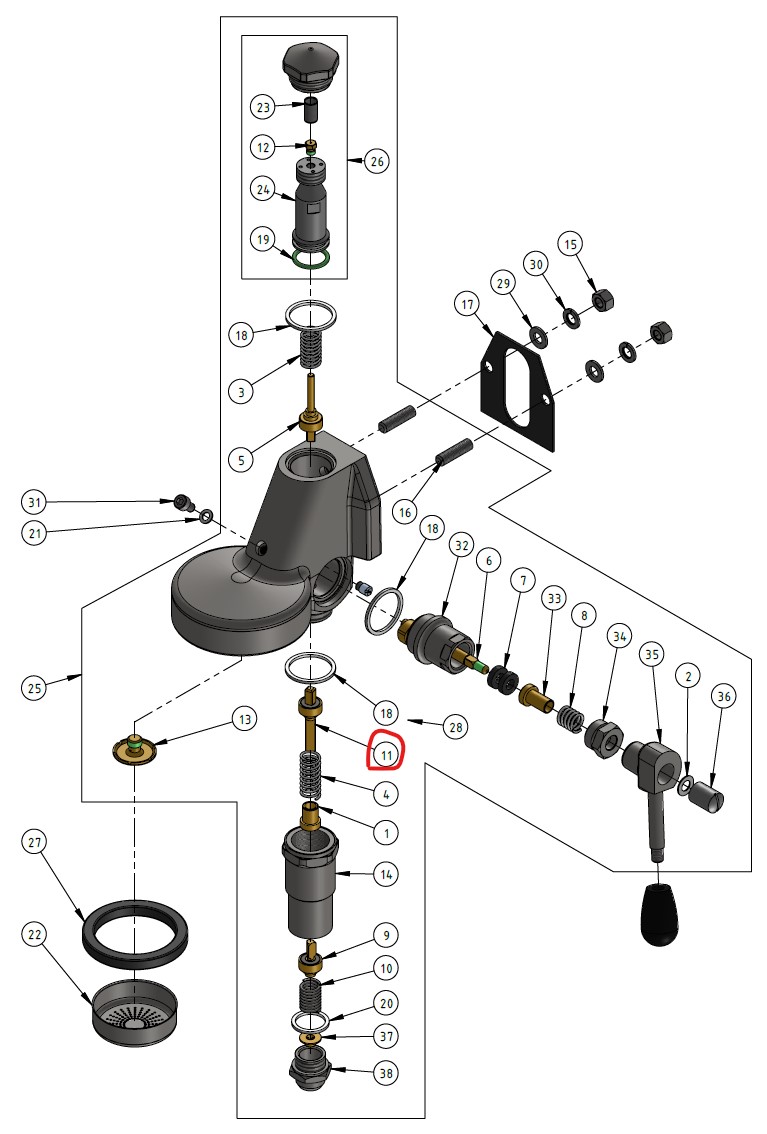 23
12
26
24
19
18
3
5
17
29
30
15
16
31
21
18
32
6
7
33
8
34
35
2
36
25
13
18
28
11
4
1
14
27
22
9
10
20
37
38