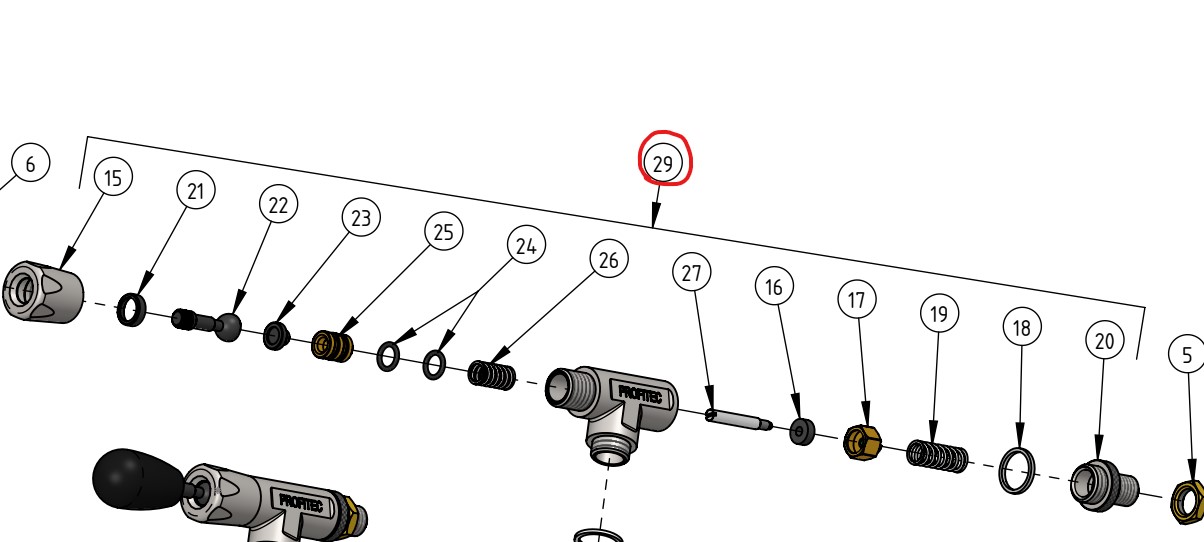 6
15
21
22
23
25
24
26
29
27
16
17
19
18
20
5
PROFITEC
PROFITEC